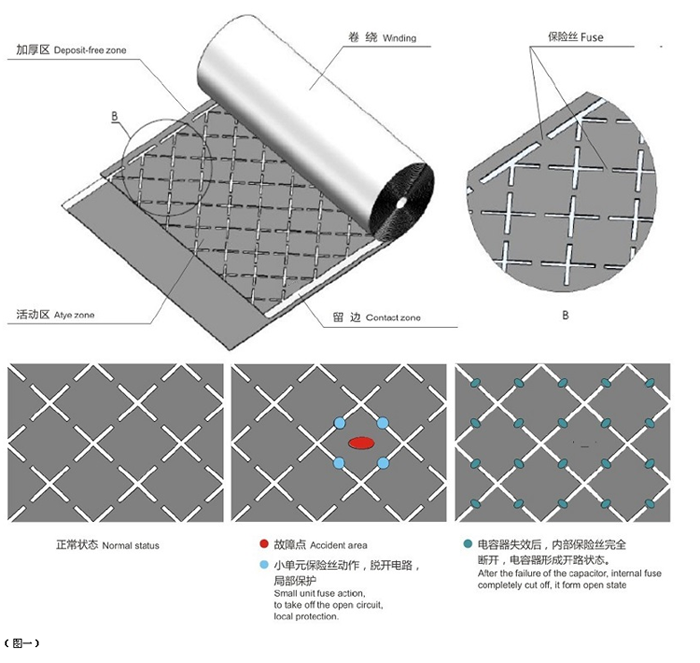 加厚区 Deposit-free zone

卷 绕 Winding

保险丝 Fuse

B

活动区 Atye zone

留 边 Contact zone

B

正常状态 Normal status

故障点 Accident area

小单元保险丝动作，脱开电路，局部保护
Small unit fuse action, to take off the open circuit, local protection.

电容器失效后，内部保险丝完全断开，电容器形成开路状态。
After the failure of the capacitor, internal fuse completely cut off, it form open state

（图一）